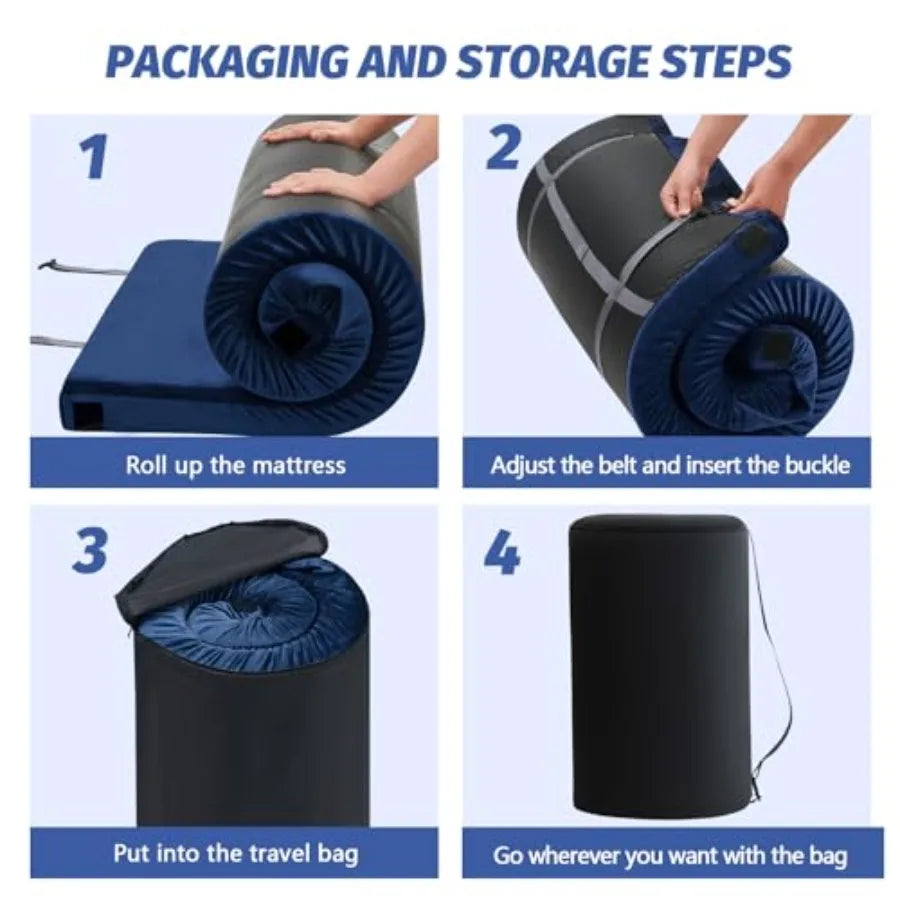 PACKAGING AND STORAGE STEPS

1

Roll up the mattress

2

Adjust the belt and insert the buckle

3

Put into the travel bag

4

Go wherever you want with the bag